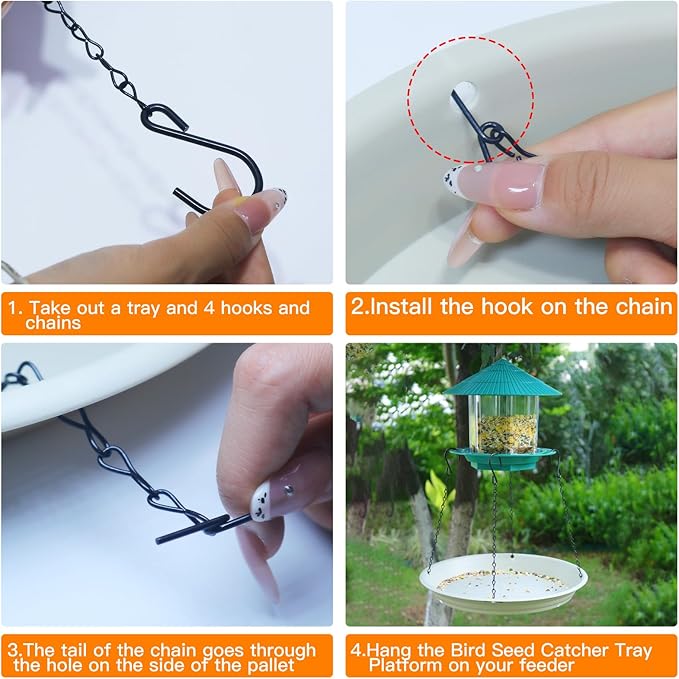 1. Take out a tray and 4 hooks and chains

2.Install the hook on the chain

3.The tail of the chain goes through the hole on the side of the pallet

4.Hang the Bird Seed Catcher Tray Platform on your feeder