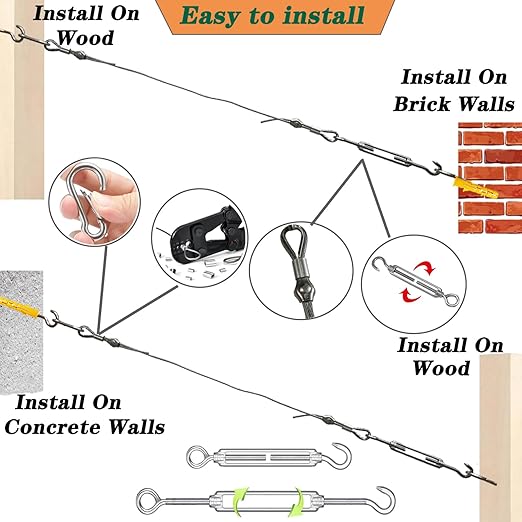 Install On Wood

Easy to install

Install On Brick Walls

Install On Wood

Install On Concrete Walls