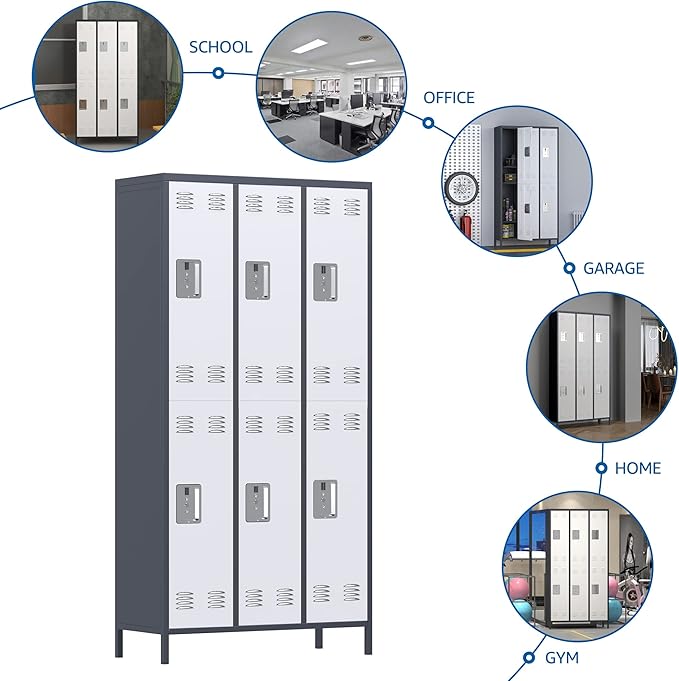 SCHOOL

OFFICE

GARAGE

HOME

GYM