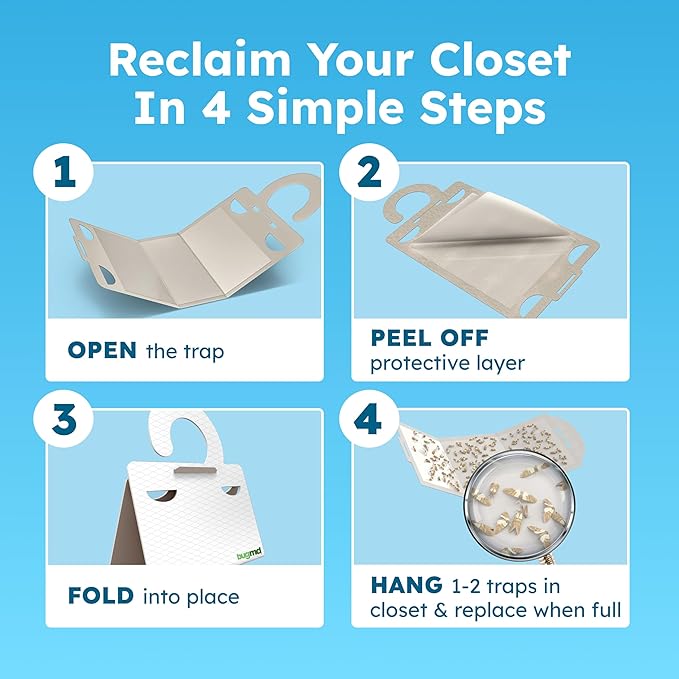 Reclaim Your Closet In 4 Simple Steps

1

OPEN the trap

2

PEEL OFF protective layer

3

bugmd

FOLD into place

4

HANG 1-2 traps in closet & replace when full