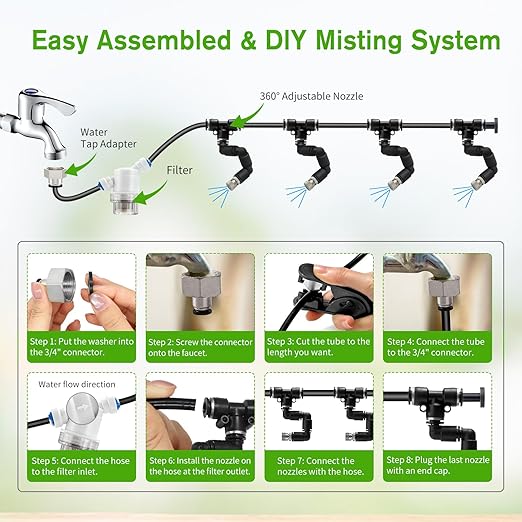 Easy Assembled & DIY Misting System

360° Adjustable Nozzle

Water Tap Adapter

Filter

Step 1: Put the washer into the 3/4" connector.

Step 2: Screw the connector onto the faucet.

Step 3: Cut the tube to the length you want.

Step 4: Connect the tube to the 3/4" connector.

Water flow direction

Step 5: Connect the hose to the filter inlet.

Step 6: Install the nozzle on the hose at the filter outlet.

Step 7: Connect the nozzles with the hose.

Step 8: Plug the last nozzle with an end cap.