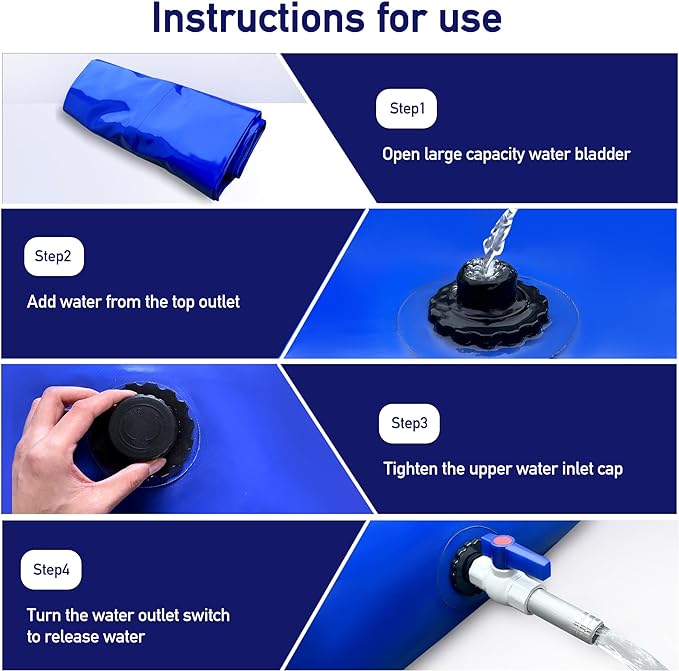 Instructions for use

Step1

Open large capacity water bladder

Step2

Add water from the top outlet

Step3

Tighten the upper water inlet cap

Step4

Turn the water outlet switch to release water