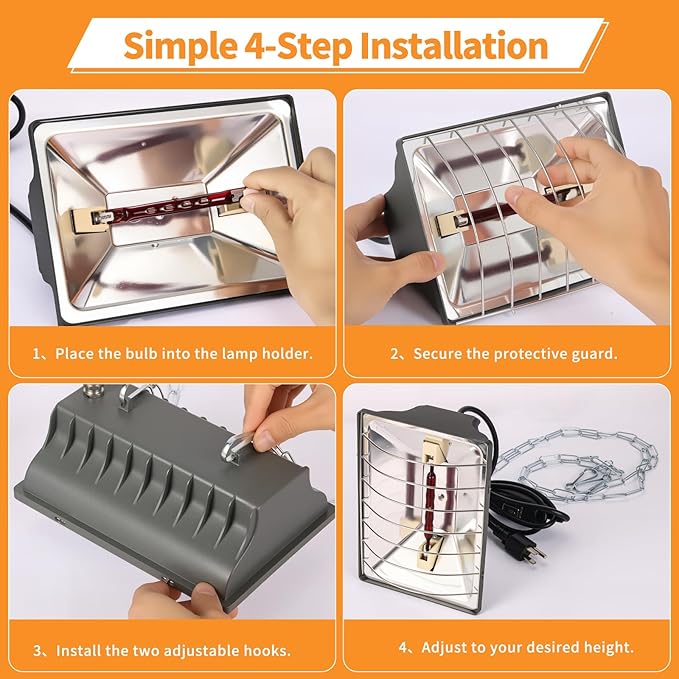 Simple 4-Step Installation

1、Place the bulb into the lamp holder.

2、Secure the protective guard.

3、Install the two adjustable hooks.

4、Adjust to your desired height.