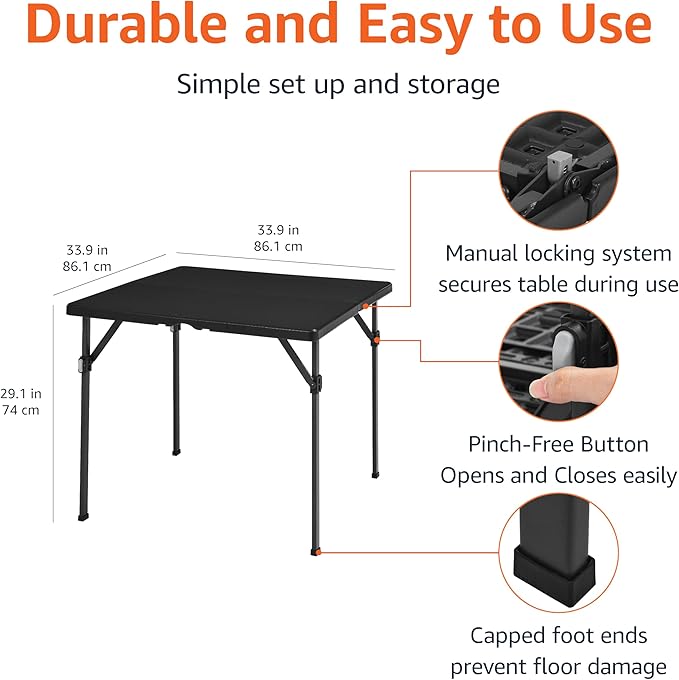 Durable and Easy to Use

Simple set up and storage

33.9 in
86.1 cm

33.9 in
86.1 cm

29.1 in
74 cm

Manual locking system secures table during use

Pinch-Free Button Opens and Closes easily

Capped foot ends prevent floor damage