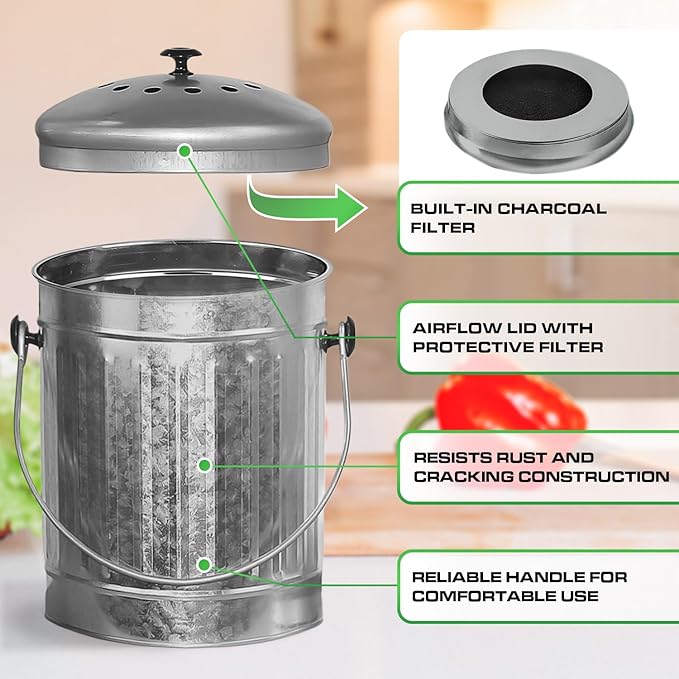 BUILT-IN CHARCOAL FILTER

AIRFLOW LID WITH PROTECTIVE FILTER

RESISTS RUST AND CRACKING CONSTRUCTION

RELIABLE HANDLE FOR COMFORTABLE USE