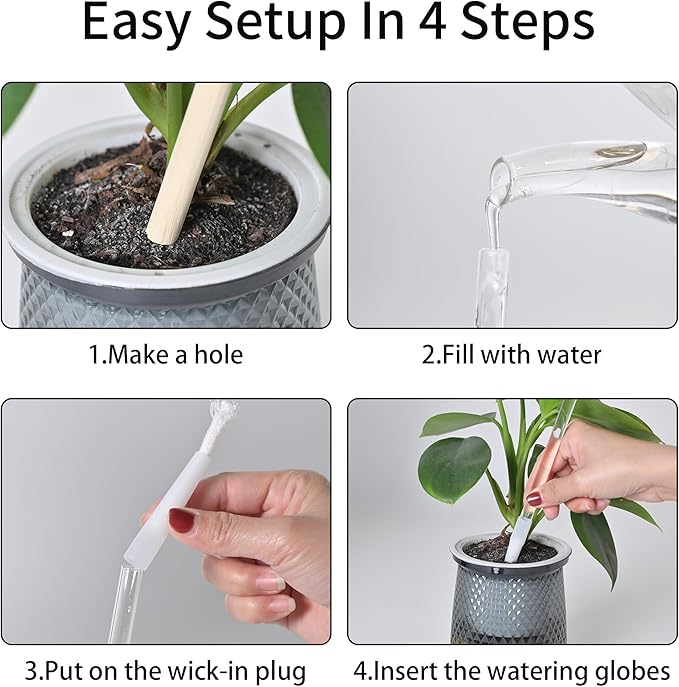 Easy Setup In 4 Steps

1.Make a hole

2.Fill with water

3.Put on the wick-in plug

4.Insert the watering globes