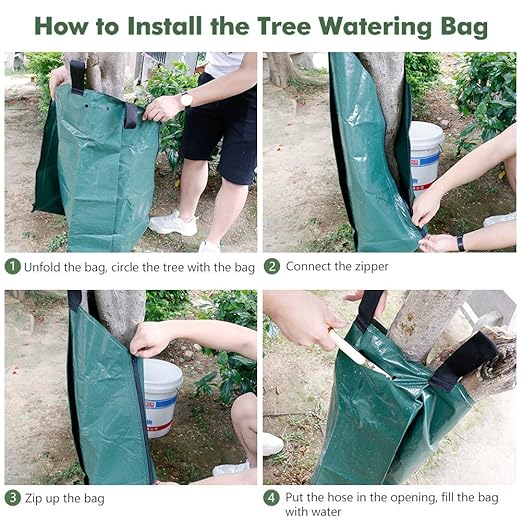 How to Install the Tree Watering Bag

1 Unfold the bag, circle the tree with the bag

2 Connect the zipper

3 Zip up the bag

4 Put the hose in the opening, fill the bag with water