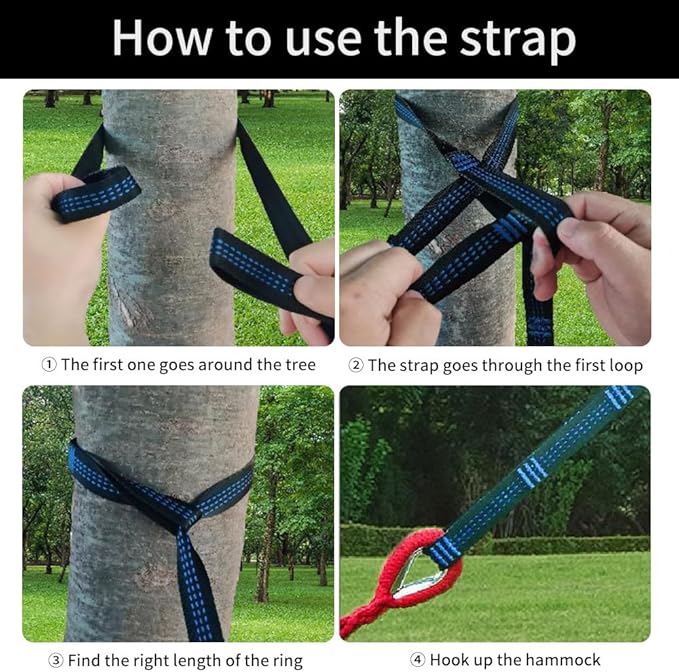 How to use the strap

① The first one goes around the tree

② The strap goes through the first loop

③ Find the right length of the ring

④ Hook up the hammock