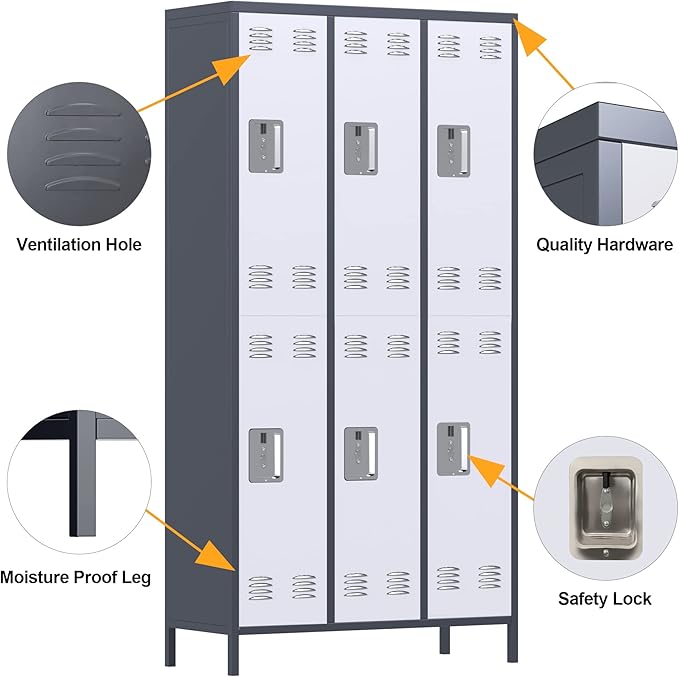 Ventilation Hole

Quality Hardware

Moisture Proof Leg

Safety Lock