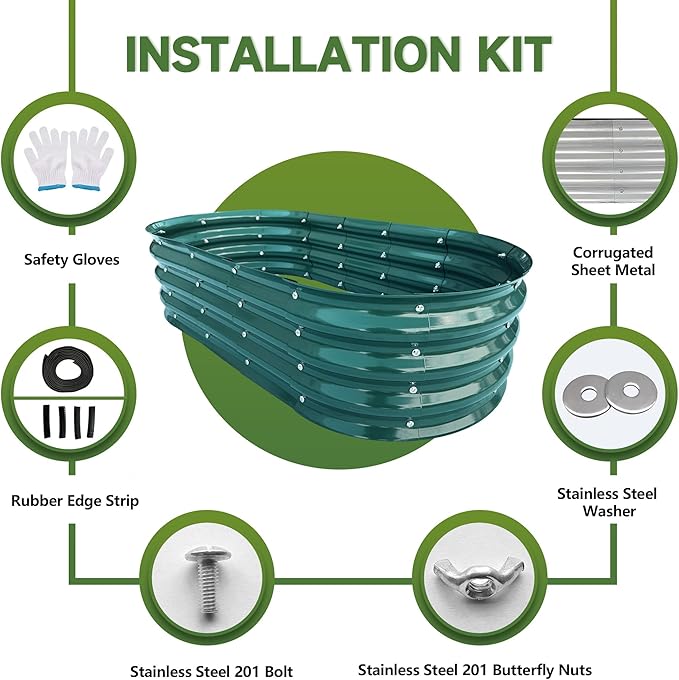 INSTALLATION KIT

Safety Gloves

Corrugated Sheet Metal

Rubber Edge Strip

Stainless Steel Washer

Stainless Steel 201 Bolt

Stainless Steel 201 Butterfly Nuts