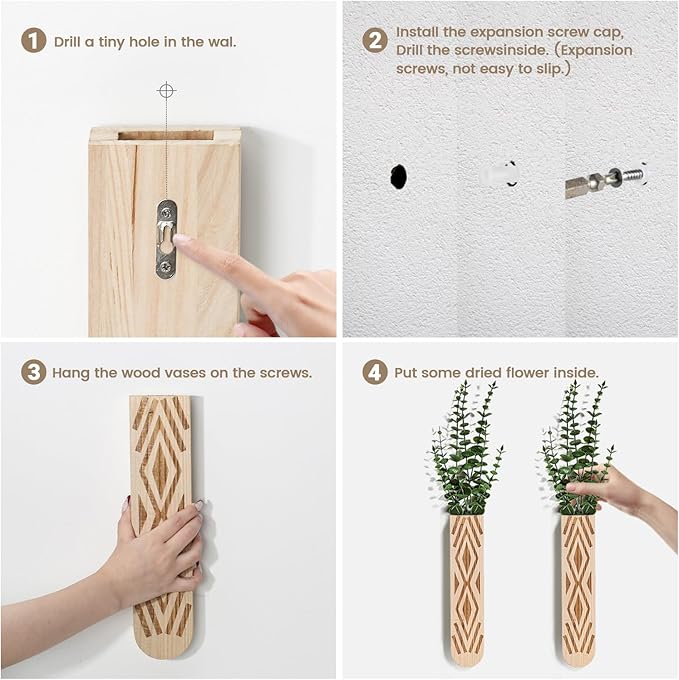 1 Drill a tiny hole in the wal.

2 Install the expansion screw cap, Drill the screwsinside. (Expansion screws, not easy to slip.)

3 Hang the wood vases on the screws.

4 Put some dried flower inside.