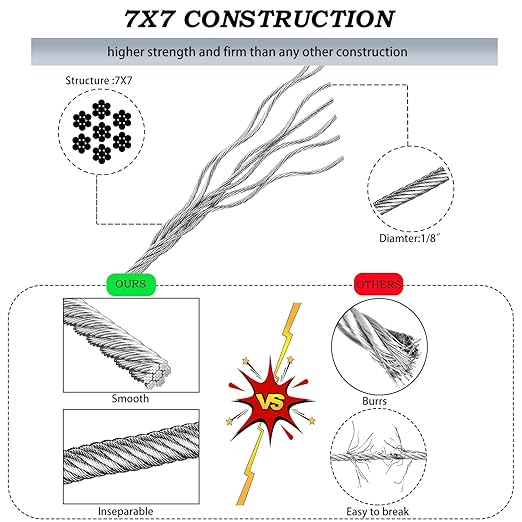 7X7 CONSTRUCTION

higher strength and firm than any other construction

Structure :7X7

Diamter:1/8"

OURS

OTHERS

Smooth

VS

Burrs

Inseparable

Easy to break