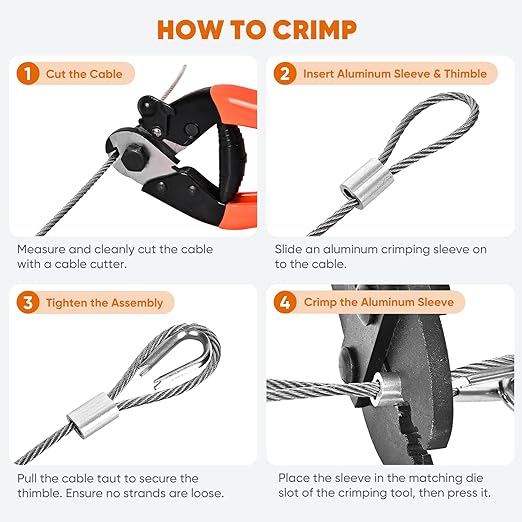 HOW TO CRIMP

1 Cut the Cable

Measure and cleanly cut the cable with a cable cutter.

2 Insert Aluminum Sleeve & Thimble

Slide an aluminum crimping sleeve on to the cable.

3 Tighten the Assembly

Pull the cable taut to secure the thimble. Ensure no strands are loose.

4 Crimp the Aluminum Sleeve

Place the sleeve in the matching die slot of the crimping tool, then press it.