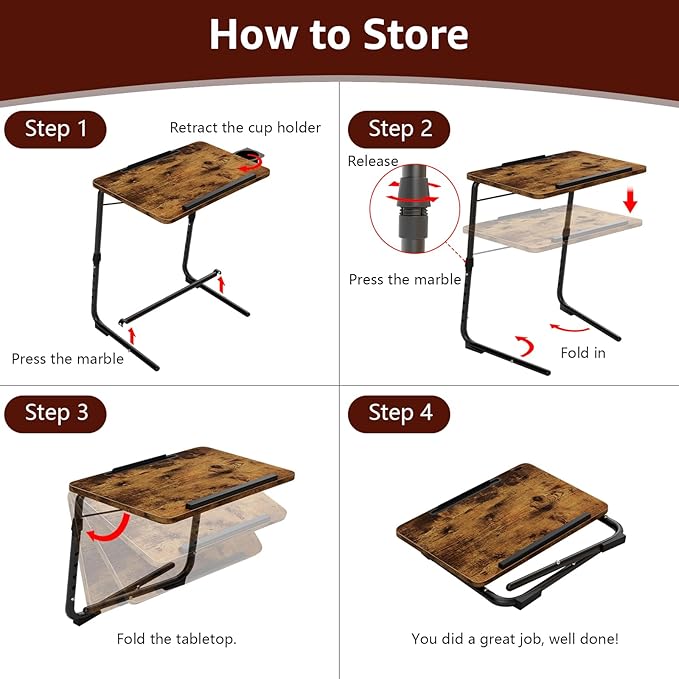 How to Store

Step 1

Retract the cup holder

Press the marble

Step 2

Release

Press the marble

Fold in

Step 3

Fold the tabletop.

Step 4

You did a great job, well done!