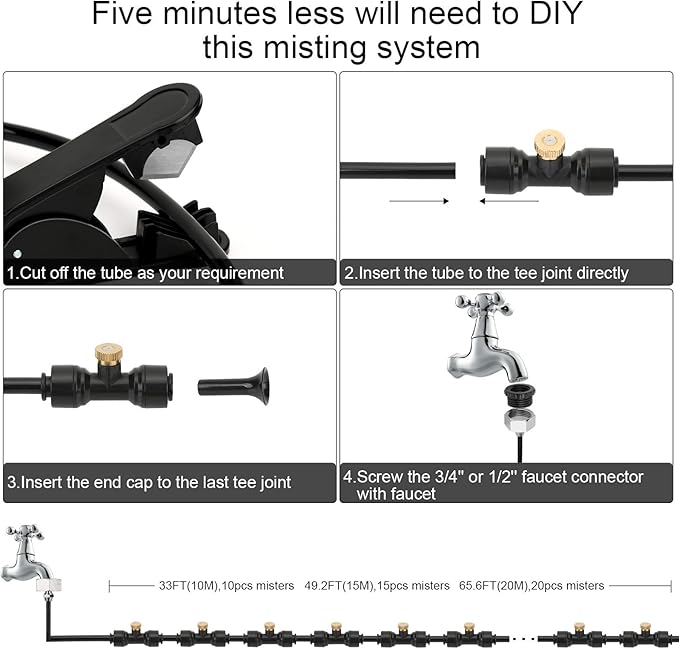 Five minutes less will need to DIY this misting system

1.Cut off the tube as your requirement

2.Insert the tube to the tee joint directly

3.Insert the end cap to the last tee joint

4.Screw the 3/4" or 1/2" faucet connector with faucet

33FT(10M),10pcs misters 49.2FT(15M),15pcs misters 65.6FT(20M),20pcs misters