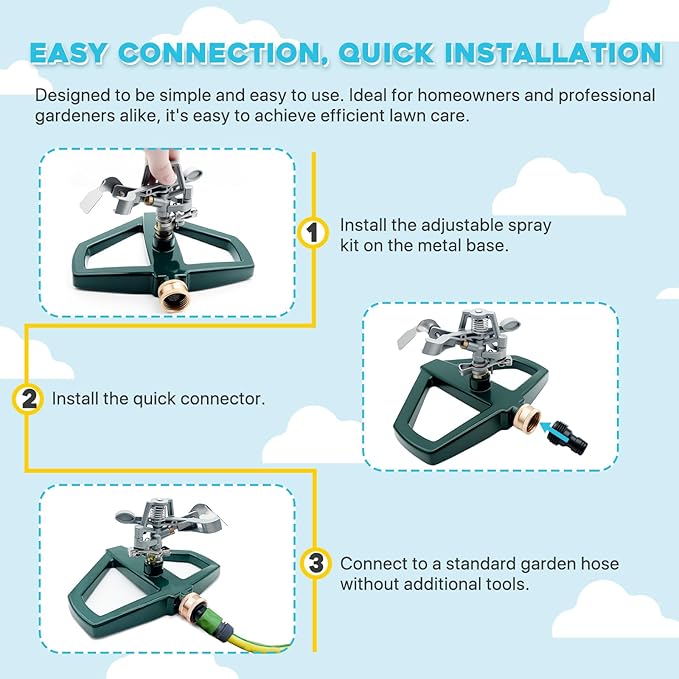 EASY CONNECTION, QUICK INSTALLATION

Designed to be simple and easy to use. Ideal for homeowners and professional gardeners alike, it's easy to achieve efficient lawn care.

1 Install the adjustable spray kit on the metal base.

2 Install the quick connector.

3 Connect to a standard garden hose without additional tools.