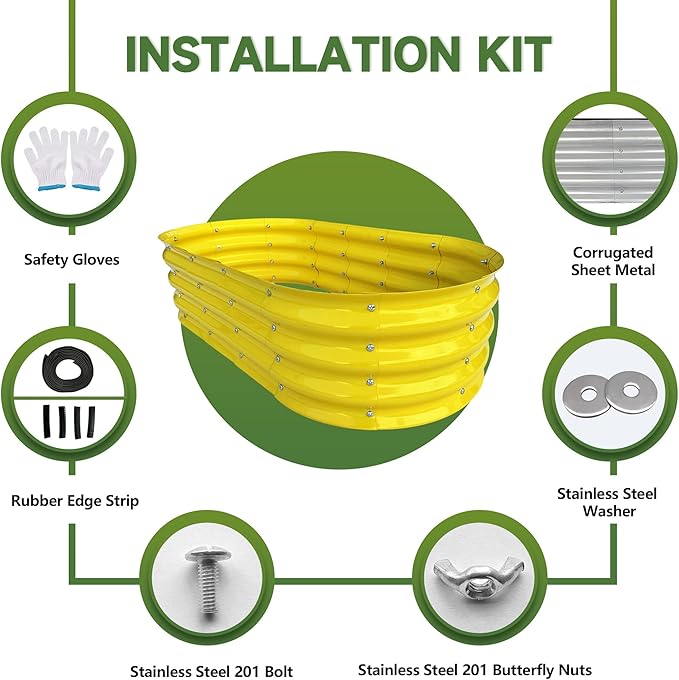 INSTALLATION KIT

Safety Gloves

Corrugated Sheet Metal

Rubber Edge Strip

Stainless Steel Washer

Stainless Steel 201 Bolt

Stainless Steel 201 Butterfly Nuts