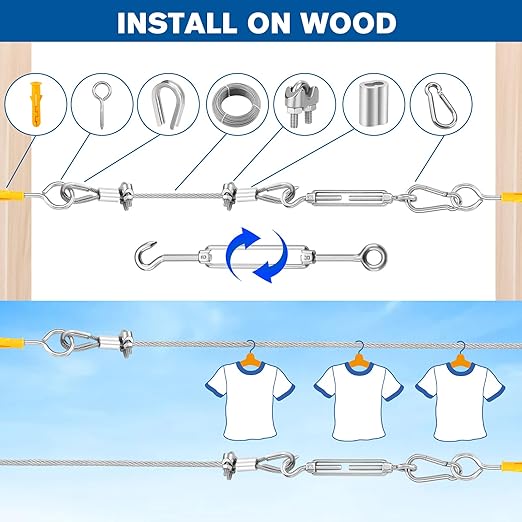 INSTALL ON WOOD