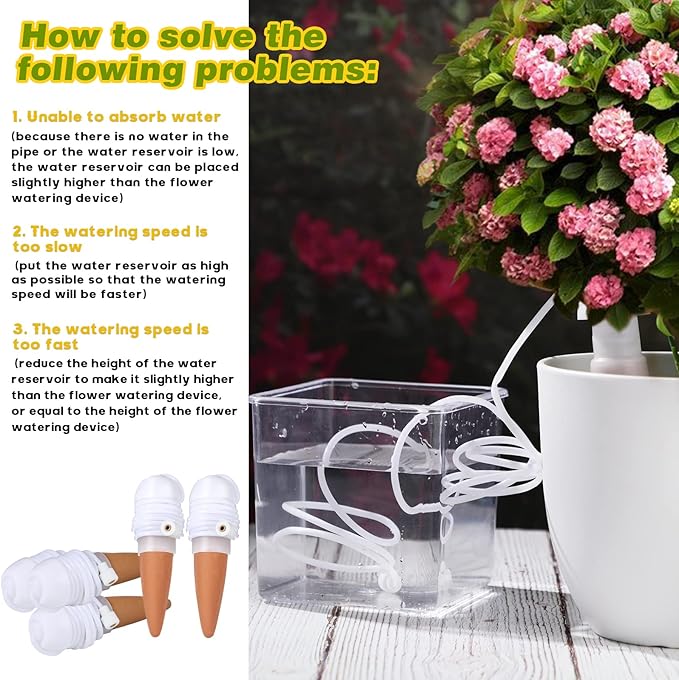 How to solve the following problems:

1. Unable to absorb water
(because there is no water in the pipe or the water reservoir is low, the water reservoir can be placed slightly higher than the flower watering device)

2. The watering speed is too slow
(put the water reservoir as high as possible so that the watering speed will be faster)

3. The watering speed is too fast
(reduce the height of the water reservoir to make it slightly higher than the flower watering device, or equal to the height of the flower watering device)