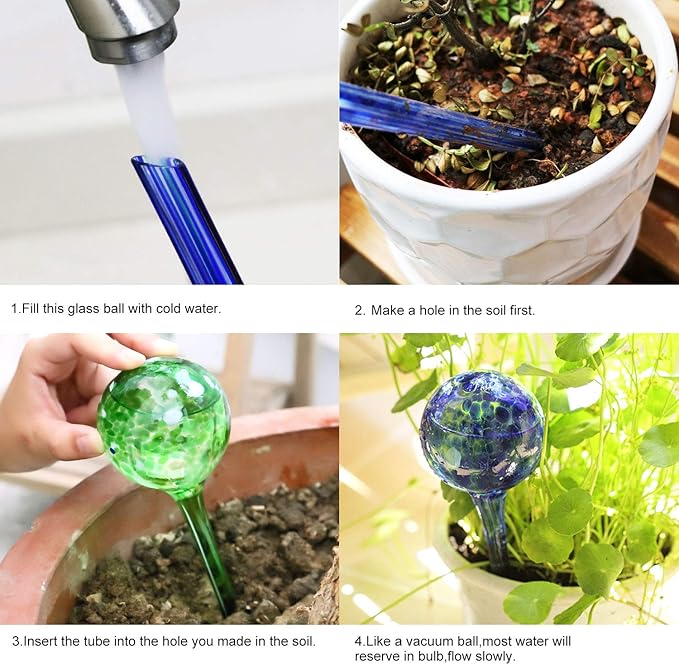 1.Fill this glass ball with cold water.

2. Make a hole in the soil first.

3.Insert the tube into the hole you made in the soil.

4.Like a vacuum ball,most water will reserve in bulb,flow slowly.