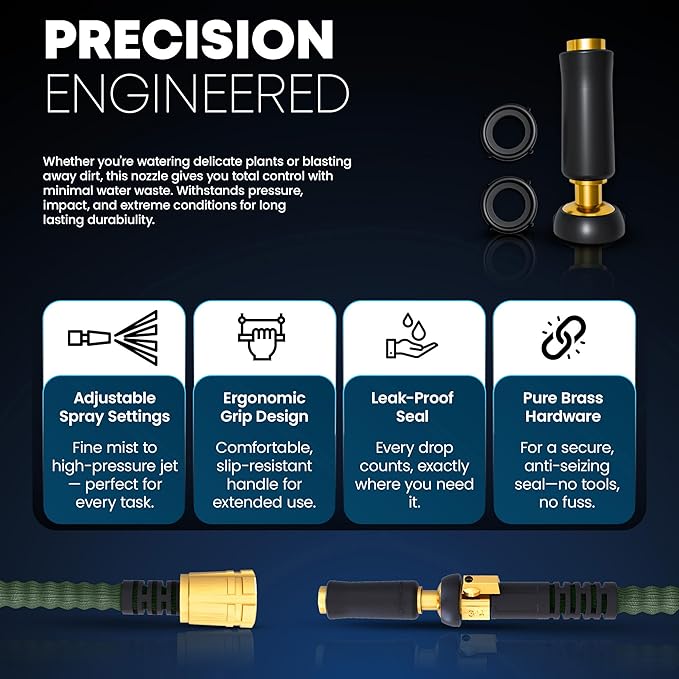 PRECISION
ENGINEERED

Whether you're watering delicate plants or blasting away dirt, this nozzle gives you total control with minimal water waste. Withstands pressure, impact, and extreme conditions for long lasting durabiulity.

Adjustable Spray Settings

Fine mist to high-pressure jet — perfect for every task.

Ergonomic Grip Design

Comfortable, slip-resistant handle for extended use.

Leak-Proof Seal

Every drop counts, exactly where you need it.

Pure Brass Hardware

For a secure, anti-seizing seal—no tools, no fuss.