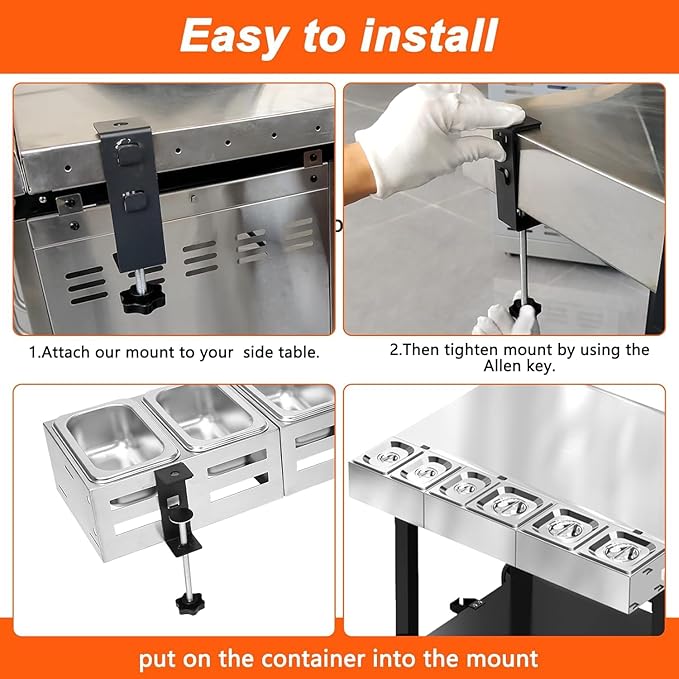 Easy to install

1.Attach our mount to your side table.

2.Then tighten mount by using the Allen key.

put on the container into the mount