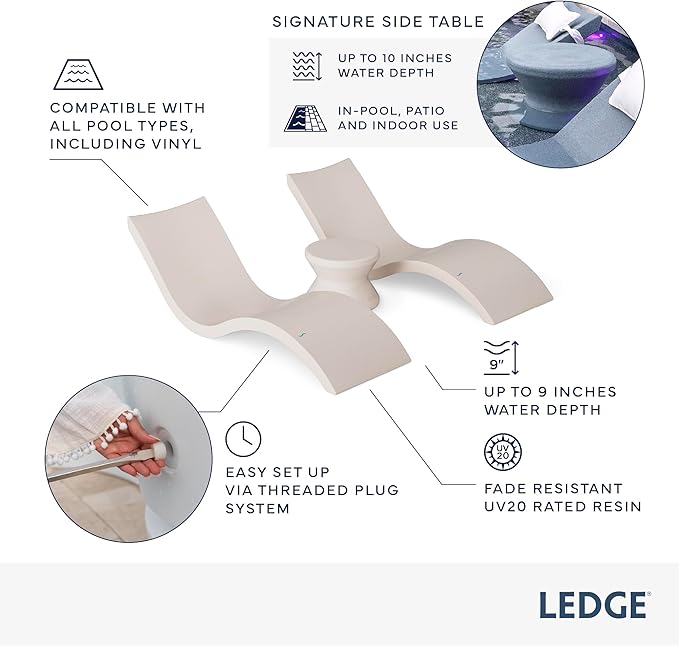 SIGNATURE SIDE TABLE

UP TO 10 INCHES WATER DEPTH

IN-POOL, PATIO AND INDOOR USE

COMPATIBLE WITH ALL POOL TYPES, INCLUDING VINYL

9"

UP TO 9 INCHES WATER DEPTH

UV 20

FADE RESISTANT UV20 RATED RESIN

EASY SET UP VIA THREADED PLUG SYSTEM

LEDGE®