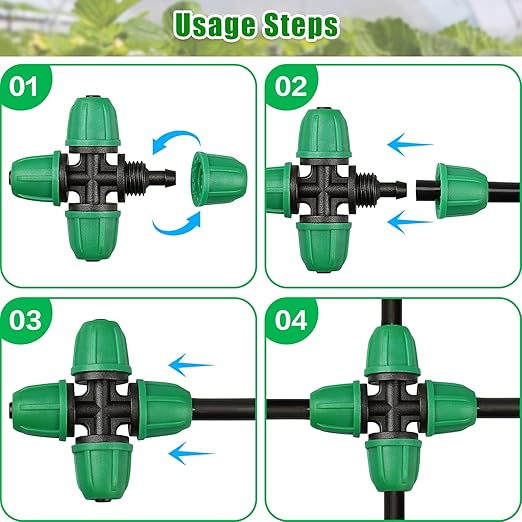 Usage Steps

01

02

03

04