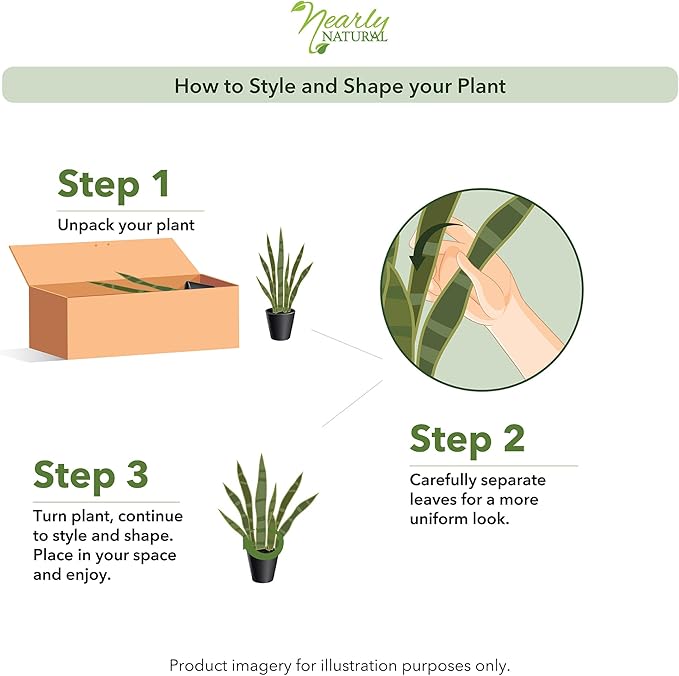 Nearly NATURAL

How to Style and Shape your Plant

Step 1

Unpack your plant

Step 2

Carefully separate leaves for a more uniform look.

Step 3

Turn plant, continue to style and shape. Place in your space and enjoy.

Product imagery for illustration purposes only.