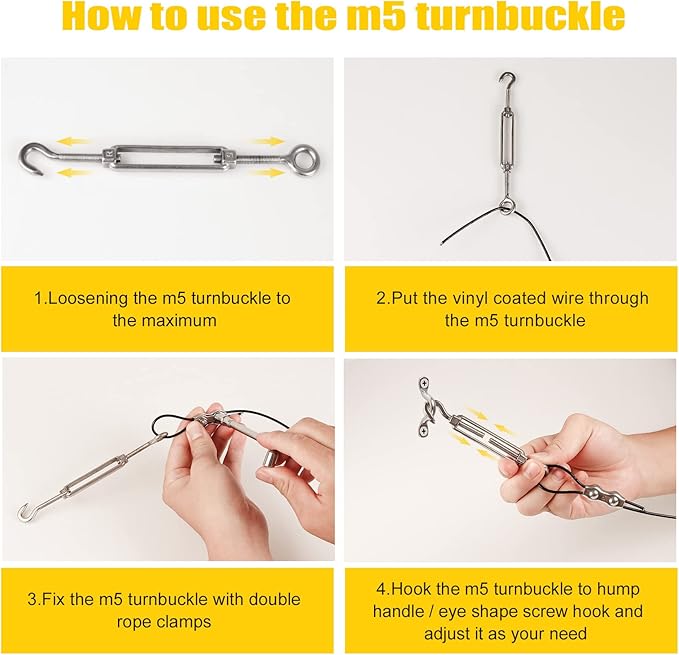 How to use the m5 turnbuckle

1.Loosening the m5 turnbuckle to the maximum

2.Put the vinyl coated wire through the m5 turnbuckle

3.Fix the m5 turnbuckle with double rope clamps

4.Hook the m5 turnbuckle to hump handle / eye shape screw hook and adjust it as your need