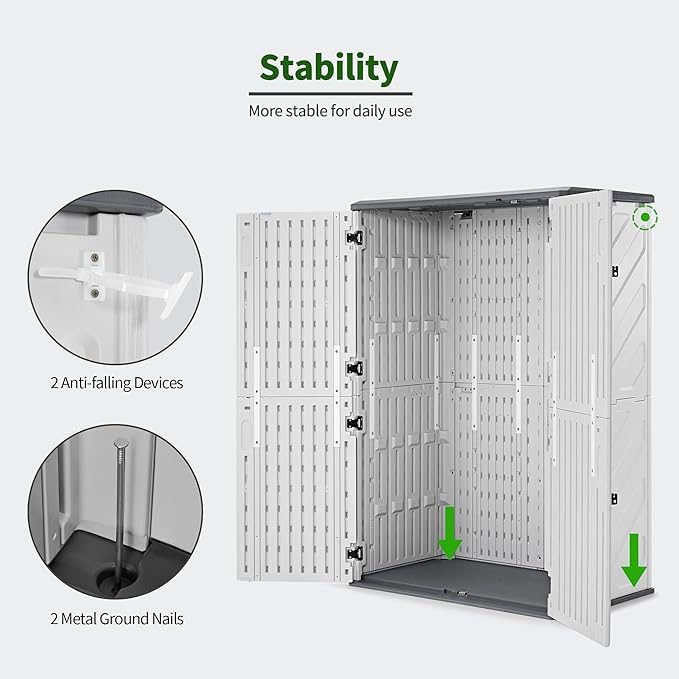 Stability
More stable for daily use

2 Anti-falling Devices

2 Metal Ground Nails