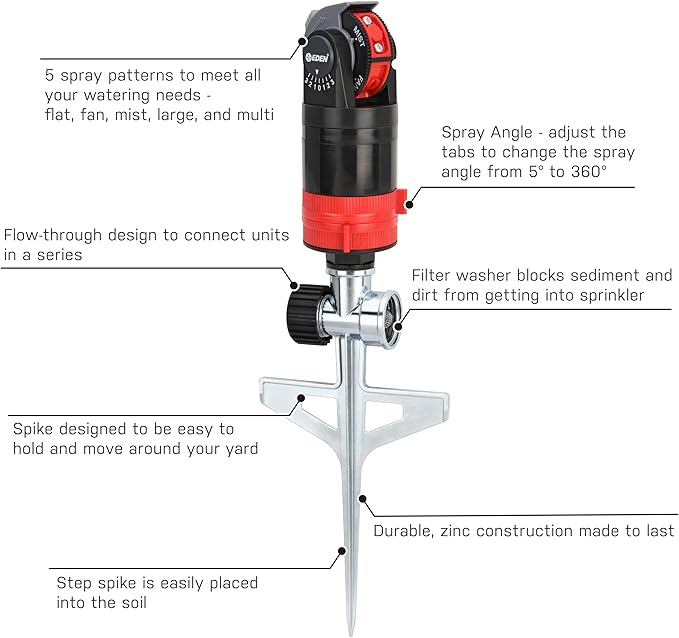 EDEN
MIST
3 2 1 0 1 2 3

5 spray patterns to meet all your watering needs - flat, fan, mist, large, and multi

Spray Angle - adjust the tabs to change the spray angle from 5° to 360°

Flow-through design to connect units in a series

Filter washer blocks sediment and dirt from getting into sprinkler

Spike designed to be easy to hold and move around your yard

Durable, zinc construction made to last

Step spike is easily placed into the soil