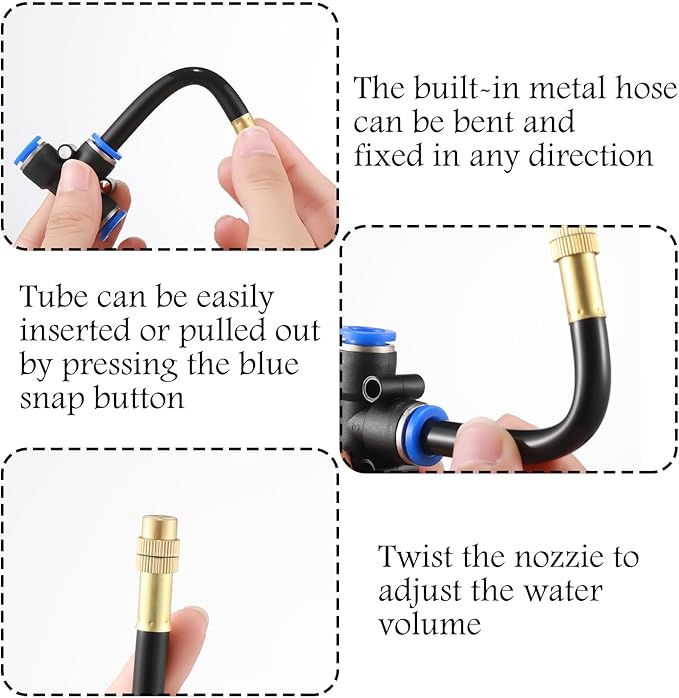 The built-in metal hose can be bent and fixed in any direction

Tube can be easily inserted or pulled out by pressing the blue snap button

Twist the nozzie to adjust the water volume