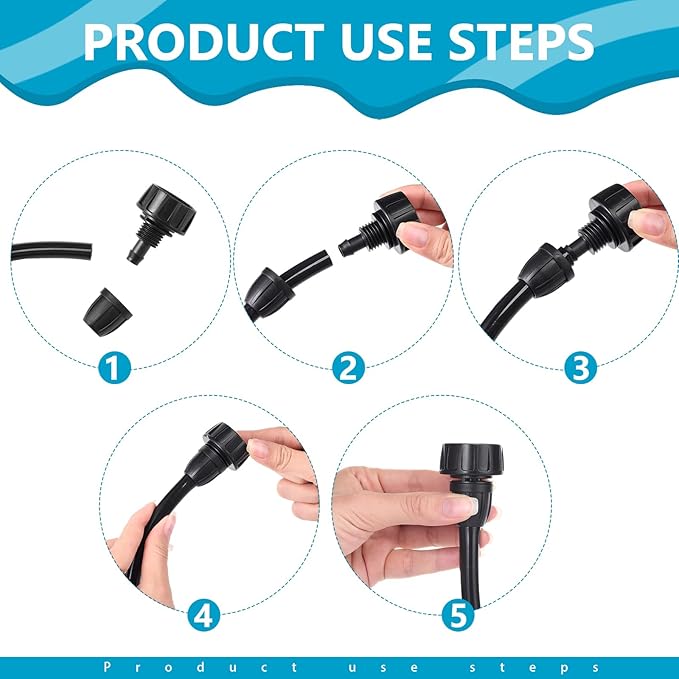 PRODUCT USE STEPS

1

2

3

4

5

Product use steps