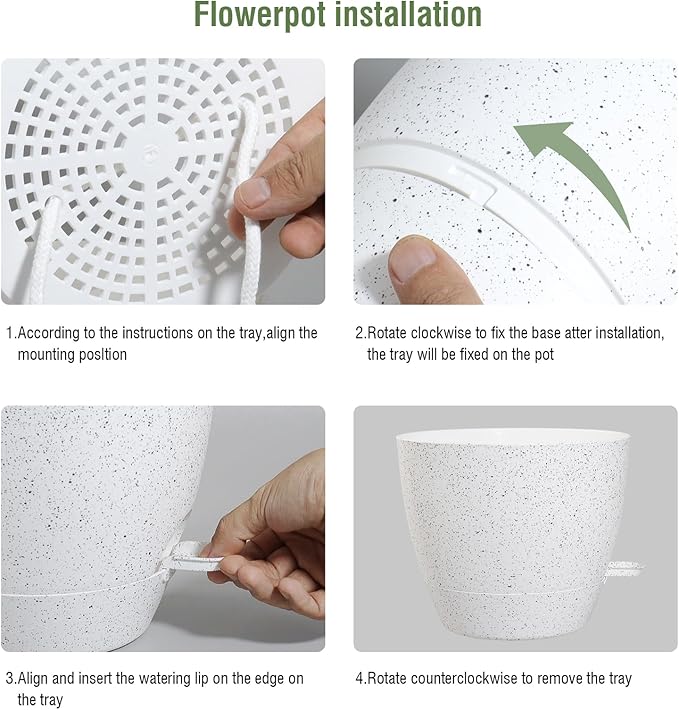 Flowerpot installation

1.According to the instructions on the tray,align the mounting posltion

2.Rotate clockwise to fix the base atter installation, the tray will be fixed on the pot

3.Align and insert the watering lip on the edge on the tray

4.Rotate counterclockwise to remove the tray