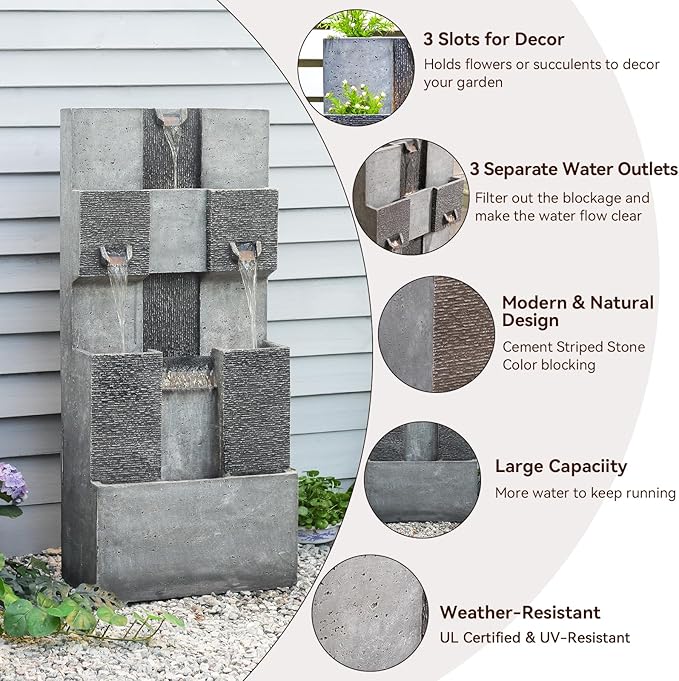 3 Slots for Decor
Holds flowers or succulents to decor your garden

3 Separate Water Outlets
Filter out the blockage and make the water flow clear

Modern & Natural Design
Cement Striped Stone Color blocking

Large Capaciity
More water to keep running

Weather-Resistant
UL Certified & UV-Resistant