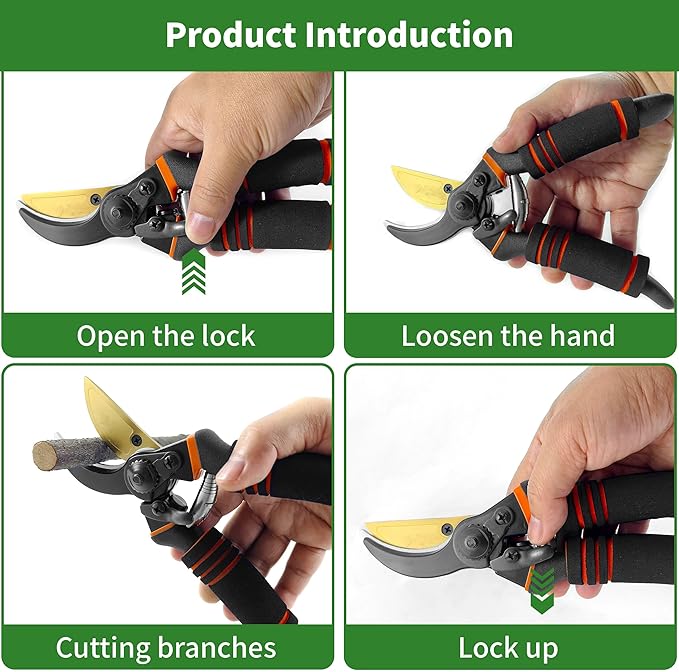 Product Introduction

Open the lock

Loosen the hand

Cutting branches

Lock up