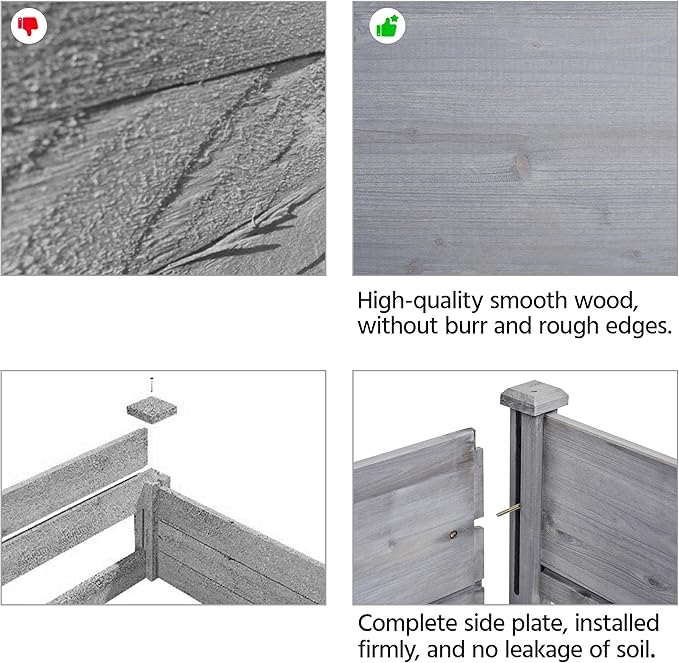 High-quality smooth wood, without burr and rough edges.

Complete side plate, installed firmly, and no leakage of soil.