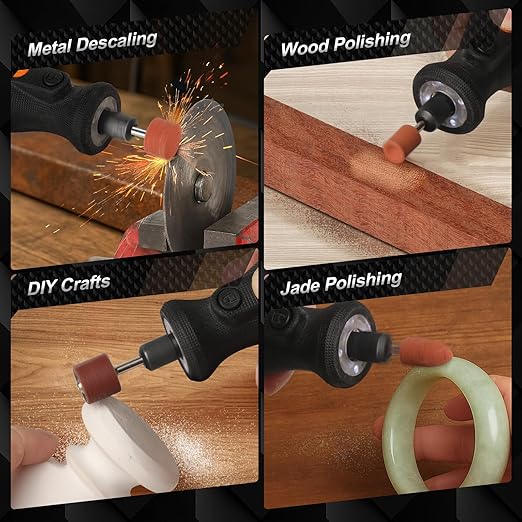 Metal Descaling

Wood Polishing

DIY Crafts

Jade Polishing