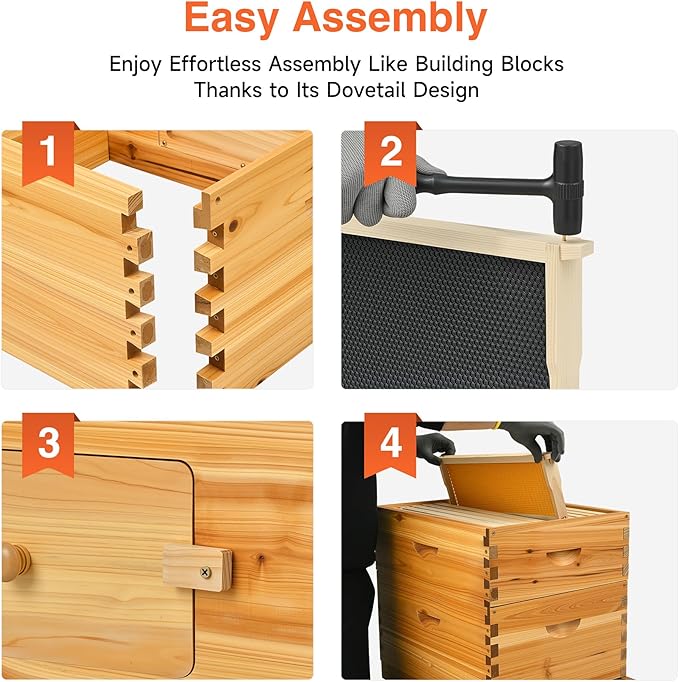 Easy Assembly

Enjoy Effortless Assembly Like Building Blocks Thanks to Its Dovetail Design

1

2

3

4