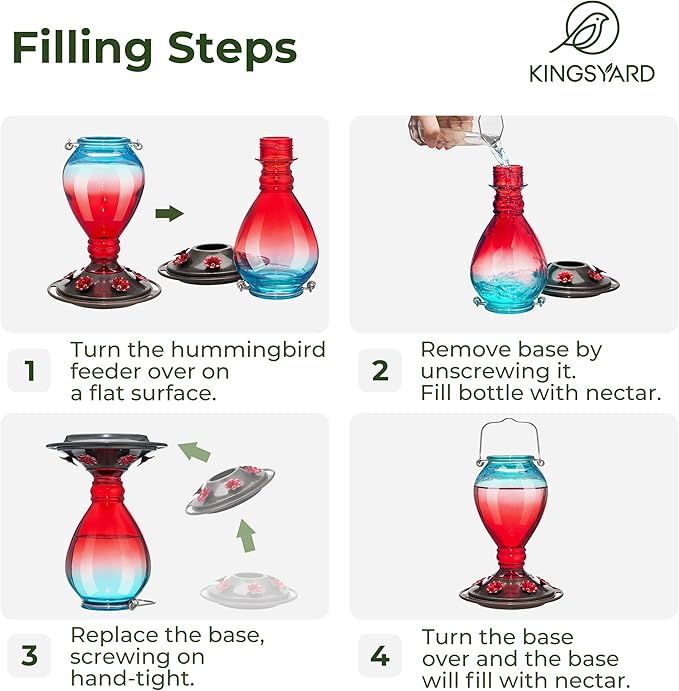 Filling Steps

KINGSYARD

1 Turn the hummingbird feeder over on a flat surface.

2 Remove base by unscrewing it. Fill bottle with nectar.

3 Replace the base, screwing on hand-tight.

4 Turn the base over and the base will fill with nectar.