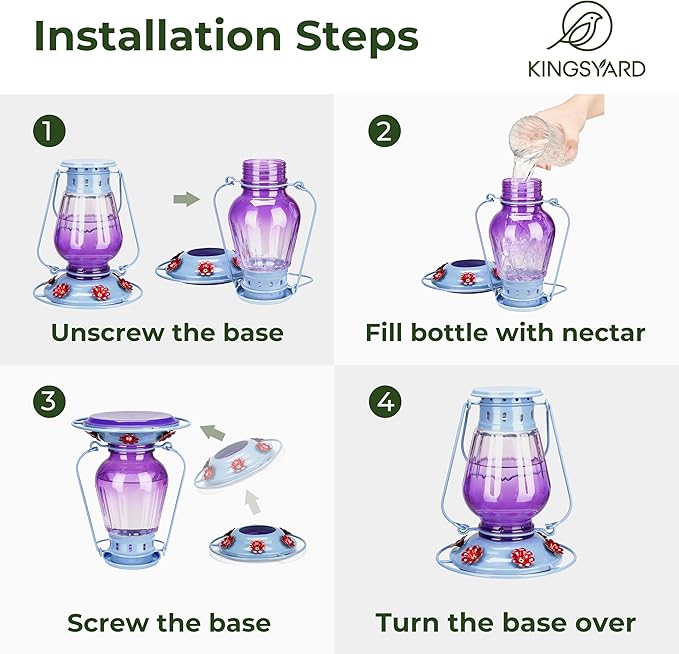 Installation Steps

KINGSYARD

1

Unscrew the base

2

Fill bottle with nectar

3

Screw the base

4

Turn the base over