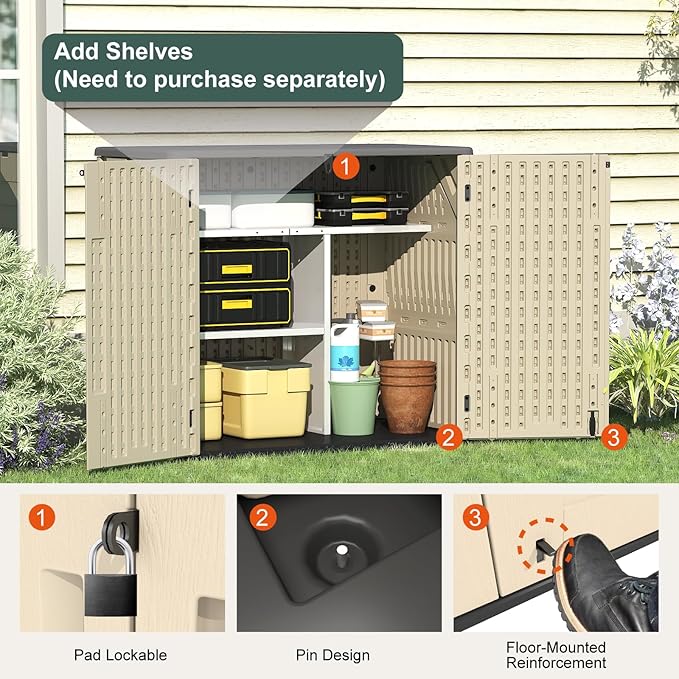 Add Shelves
(Need to purchase separately)

1

2

3

1

Pad Lockable

2

Pin Design

3

Floor-Mounted Reinforcement