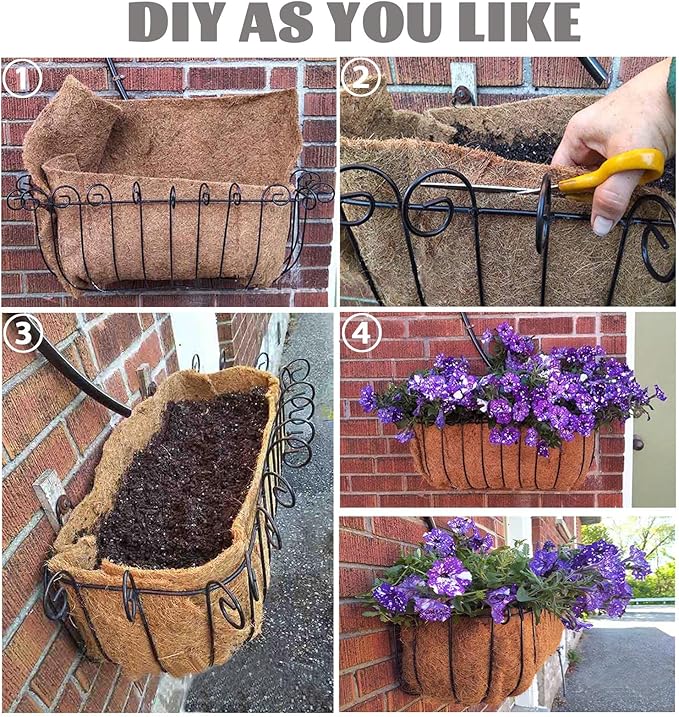 DIY AS YOU LIKE

1

2

3

4