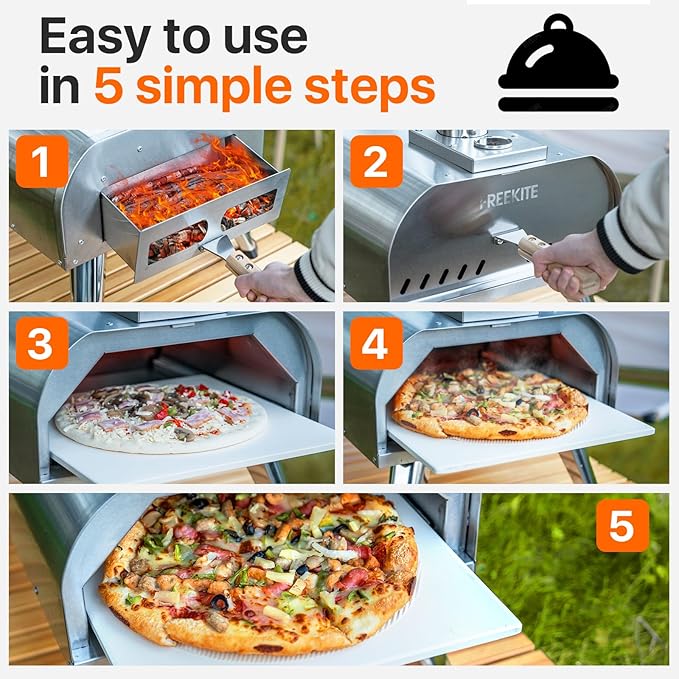 Easy to use
in 5 simple steps

1

2

FREEKITE

3

4

5