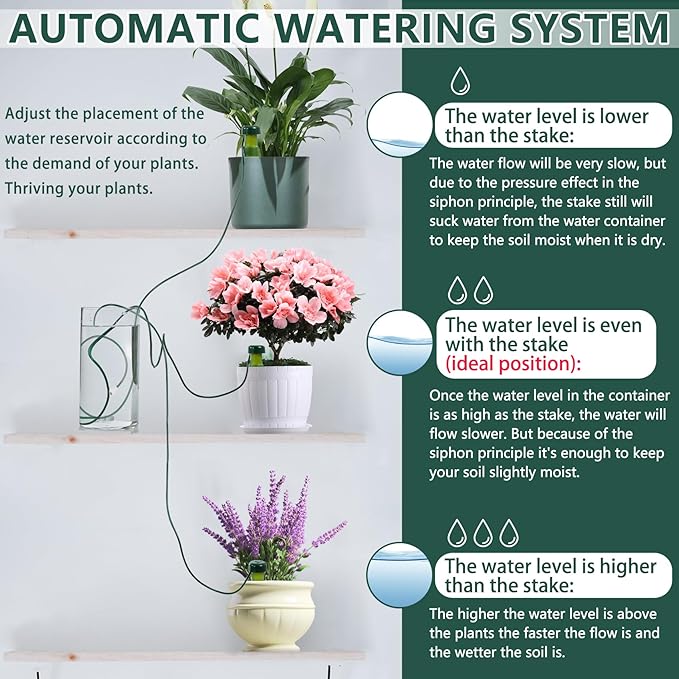 AUTOMATIC WATERING SYSTEM

Adjust the placement of the water reservoir according to the demand of your plants. Thriving your plants.

The water level is lower than the stake:

The water flow will be very slow, but due to the pressure effect in the siphon principle, the stake still will suck water from the water container to keep the soil moist when it is dry.

The water level is even with the stake (ideal position):

Once the water level in the container is as high as the stake, the water will flow slower. But because of the siphon principle it's enough to keep your soil slightly moist.

The water level is higher than the stake:

The higher the water level is above the plants the faster the flow is and the wetter the soil is.