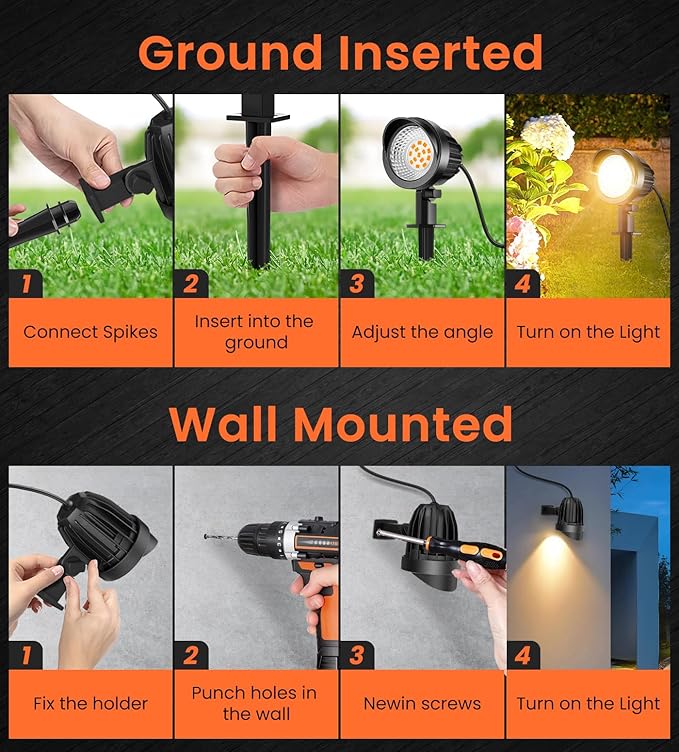 Ground Inserted

1
Connect Spikes

2
Insert into the ground

3
Adjust the angle

4
Turn on the Light

Wall Mounted

1
Fix the holder

2
Punch holes in the wall

3
Newin screws

4
Turn on the Light