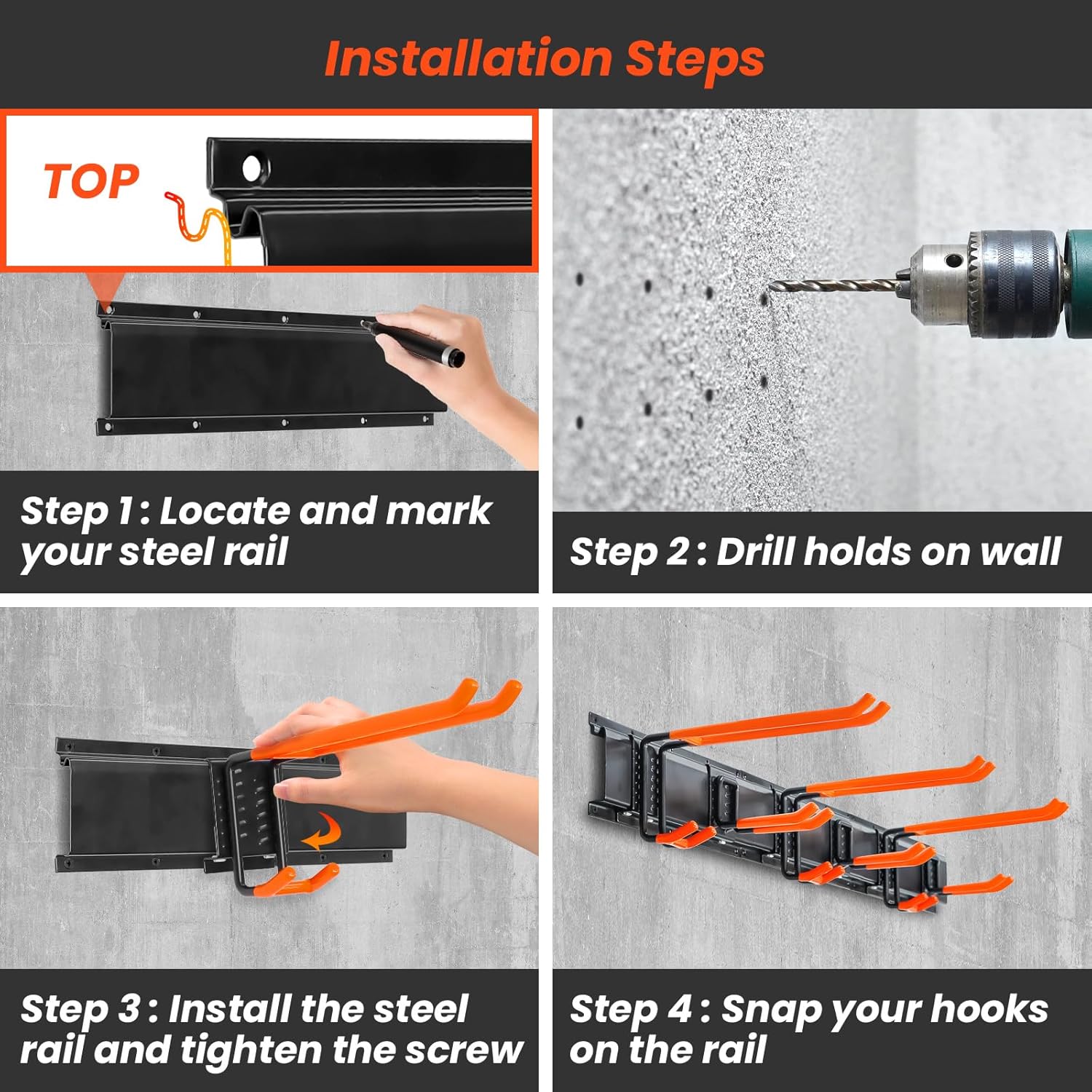 Installation Steps

TOP

Step 1 : Locate and mark your steel rail

Step 2 : Drill holds on wall

Step 3 : Install the steel rail and tighten the screw

Step 4 : Snap your hooks on the rail