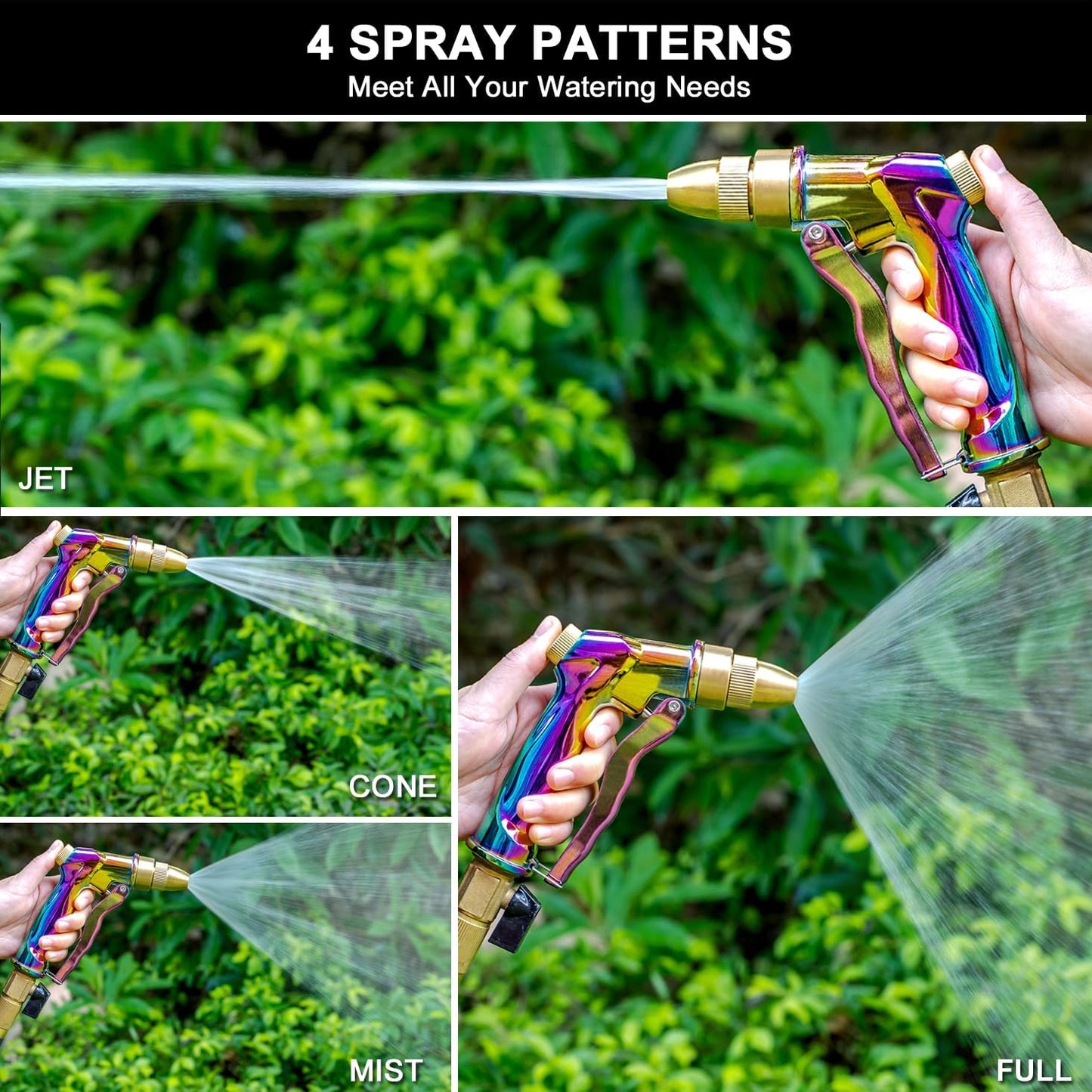 4 SPRAY PATTERNS
Meet All Your Watering Needs

JET

CONE

MIST

FULL