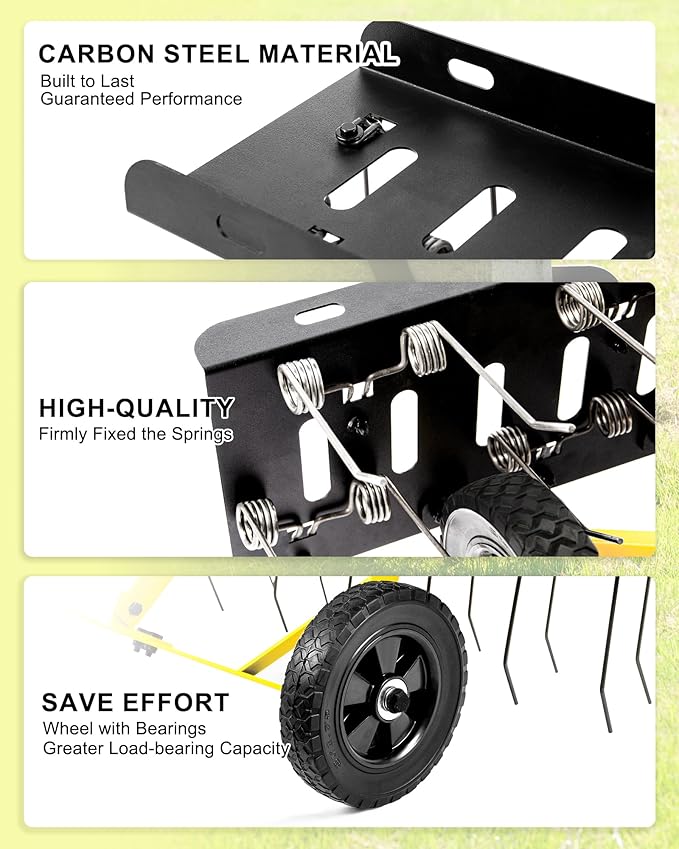 CARBON STEEL MATERIAL
Built to Last
Guaranteed Performance

HIGH-QUALITY
Firmly Fixed the Springs

SAVE EFFORT
Wheel with Bearings
Greater Load-bearing Capacity